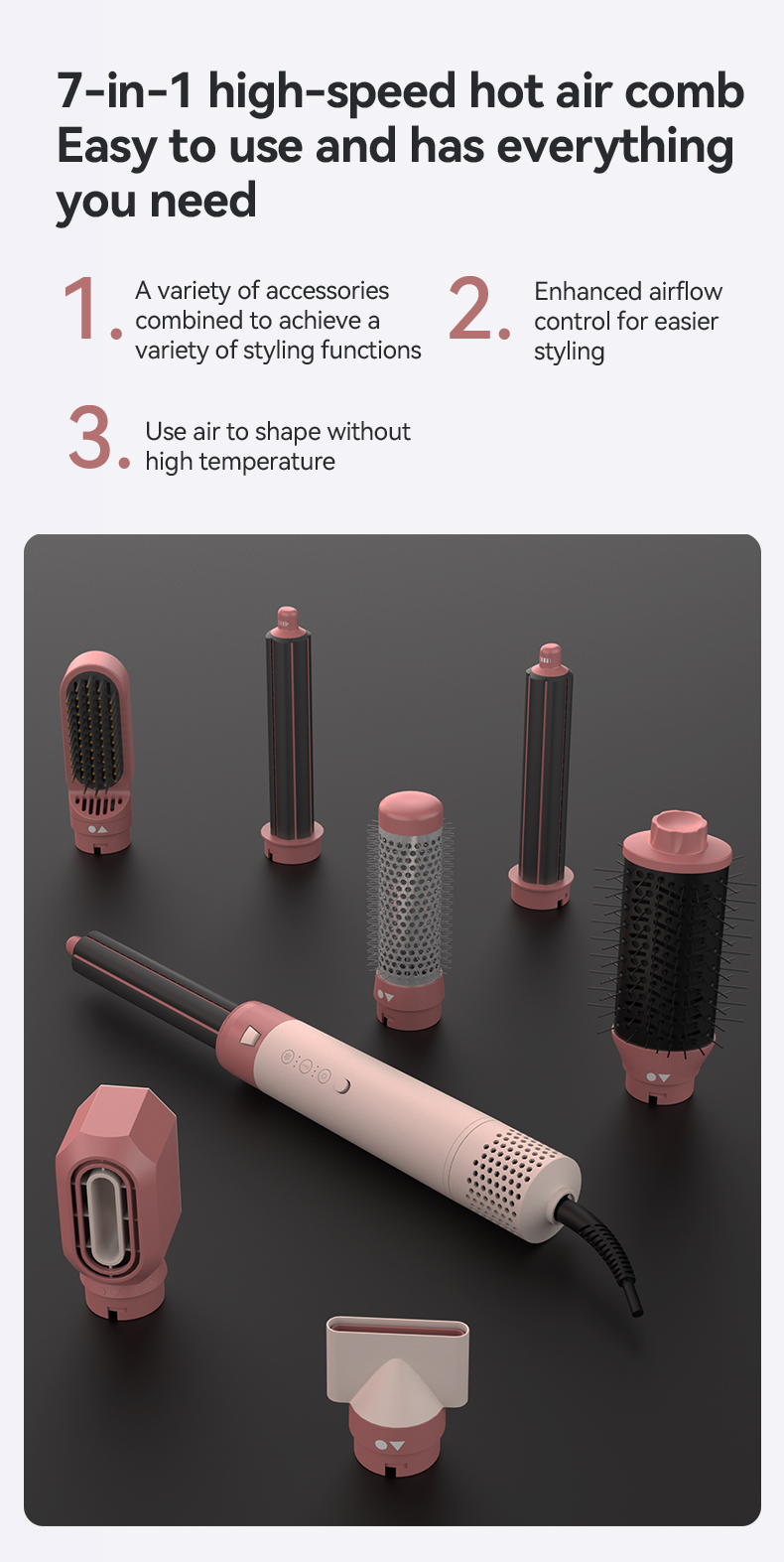 7-in-1 high-speed hot air comb Easy to use and has everything you need

1. A variety of accessories combined to achieve a variety of styling functions

2. Enhanced airflow control for easier styling

3. Use air to shape without high temperature