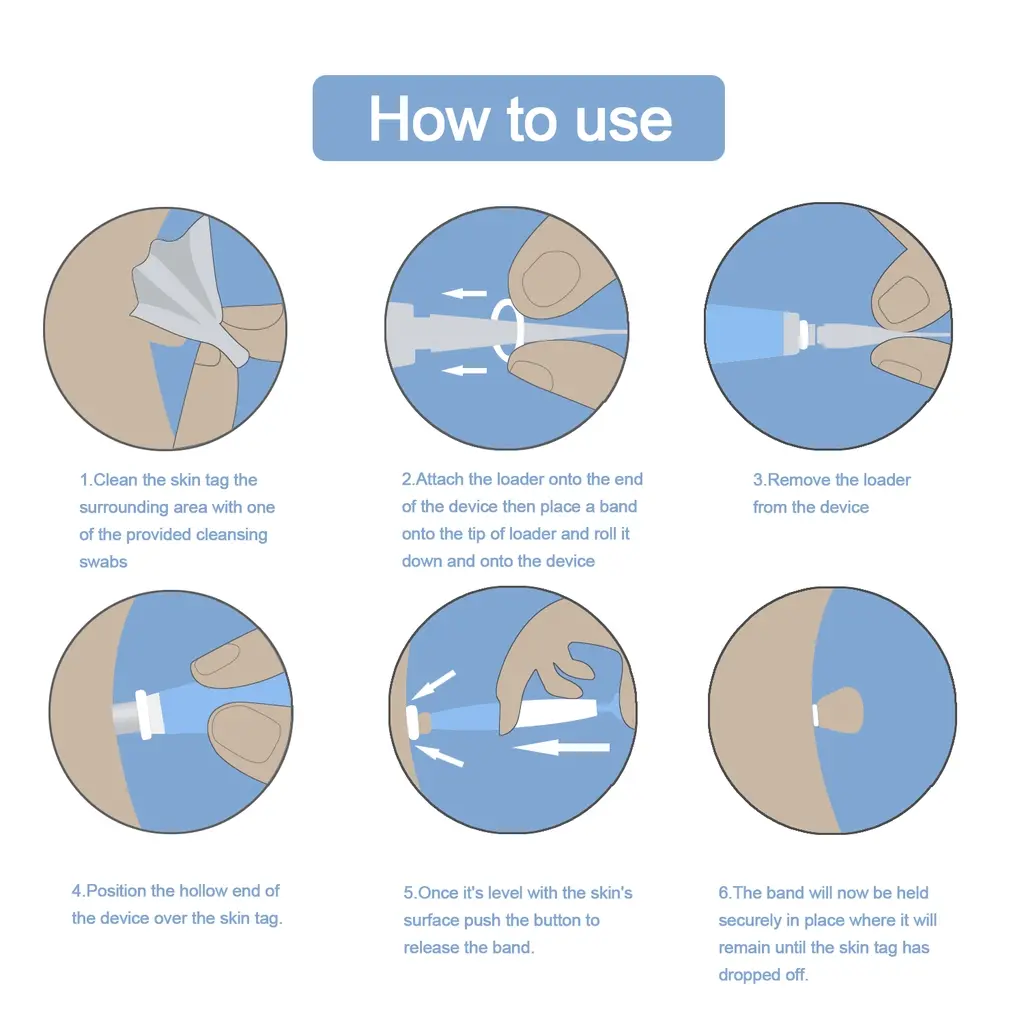 How to use

1.Clean the skin tag the surrounding area with one of the provided cleansing swabs

2.Attach the loader onto the end of the device then place a band onto the tip of loader and roll it down and onto the device

3.Remove the loader from the device

4.Position the hollow end of the device over the skin tag.

5.Once it's level with the skin's surface push the button to release the band.

6.The band will now be held securely in place where it will remain until the skin tag has dropped off.